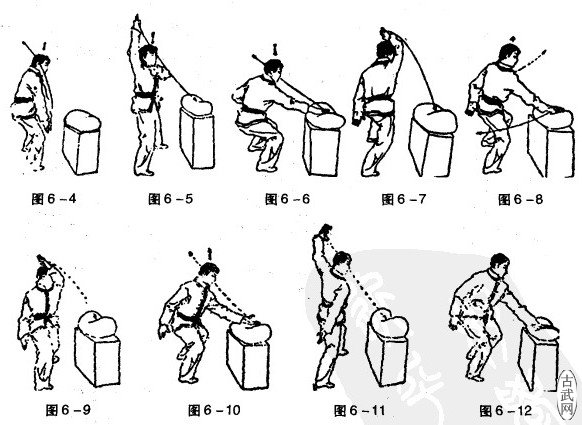 图6-4
图6-5
图6-6
图6-7
图6-8
图6-9
图6-10
图6-11
图6-12
古武网